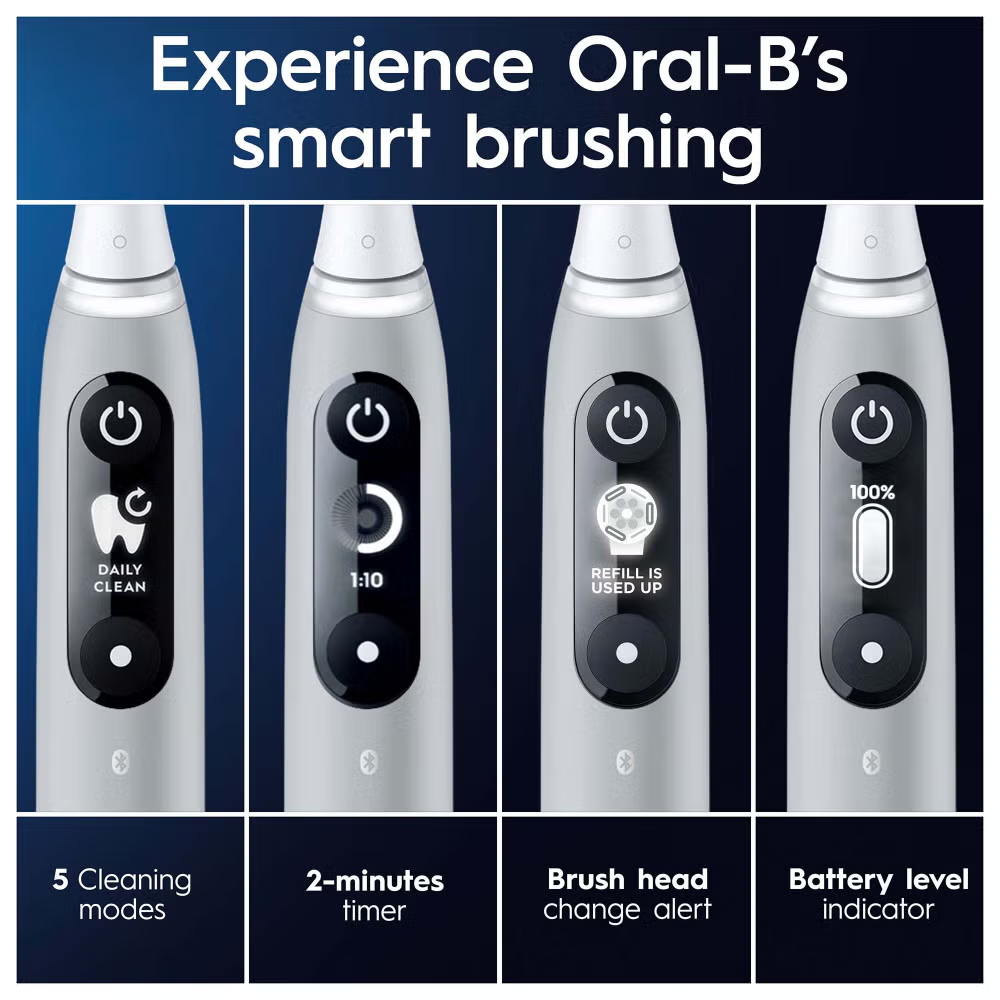 Experience Oral-B's smart brushing

DAILY CLEAN

1:10

REFILL IS USED UP

100%

5 Cleaning modes

2-minutes timer

Brush head change alert

Battery level indicator